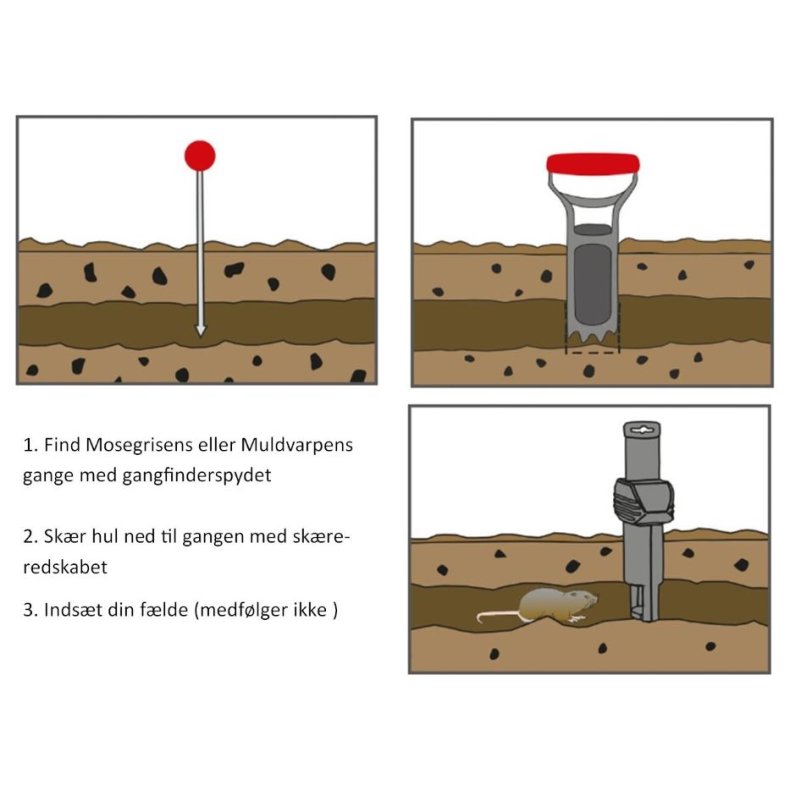 1. Find Mosegrisens eller Muldvarpens gange med gangfinderspydet

2. Skær hul ned til gangen med skæreredskabet

3. Indsæt din fælde (medfølger ikke )