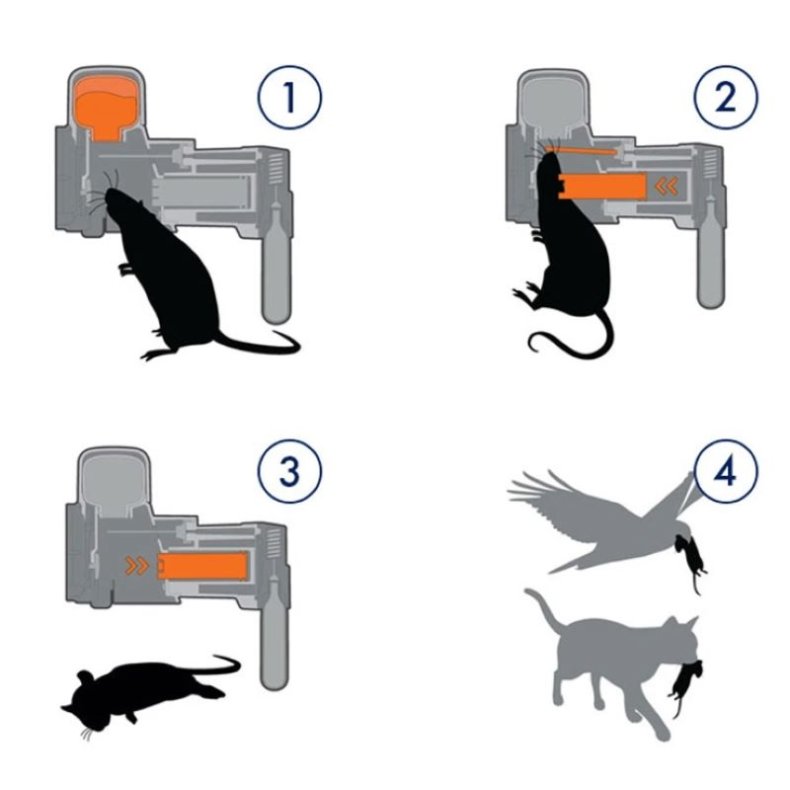 1

2

3

4