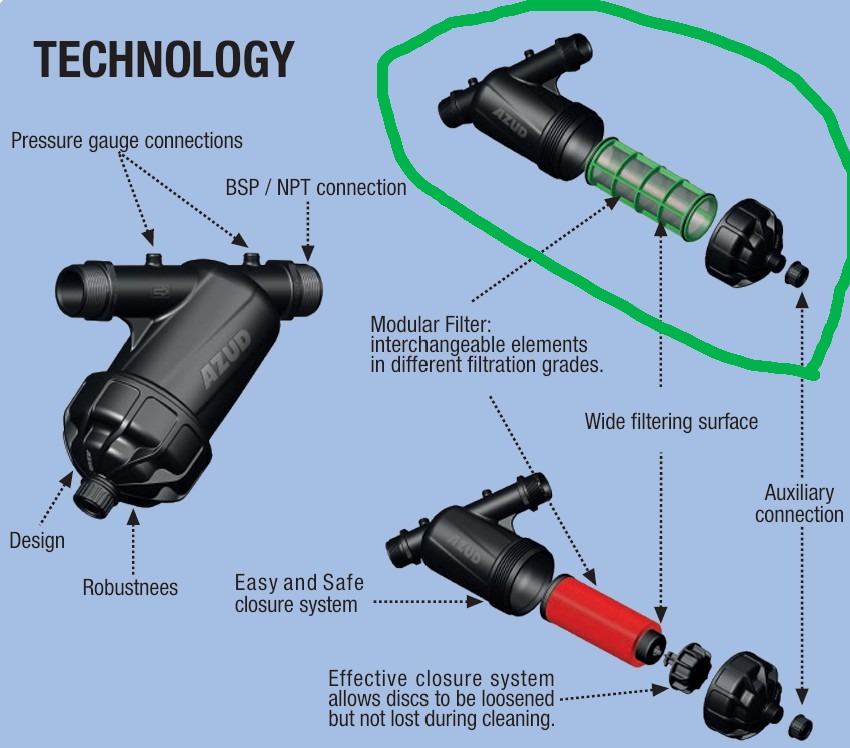 TECHNOLOGY

Pressure gauge connections

BSP / NPT connection

AZUD

AZUD

Modular Filter:
interchangeable elements
in different filtration grades.

Wide filtering surface

Auxiliary connection

Design

Robustnees

Easy and Safe closure system

AZUD

Effective closure system allows discs to be loosened but not lost during cleaning.